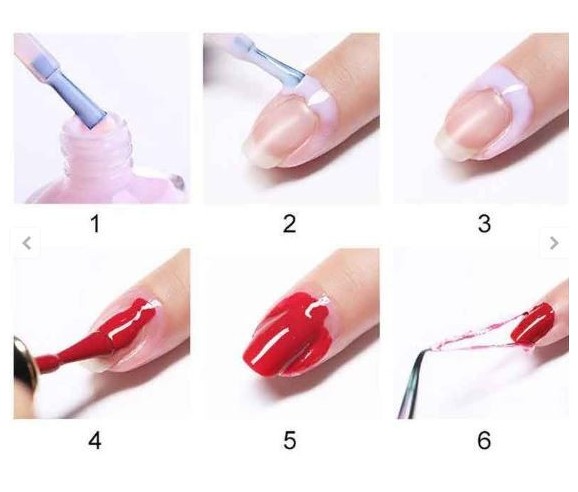 1 2 3

4 5 6